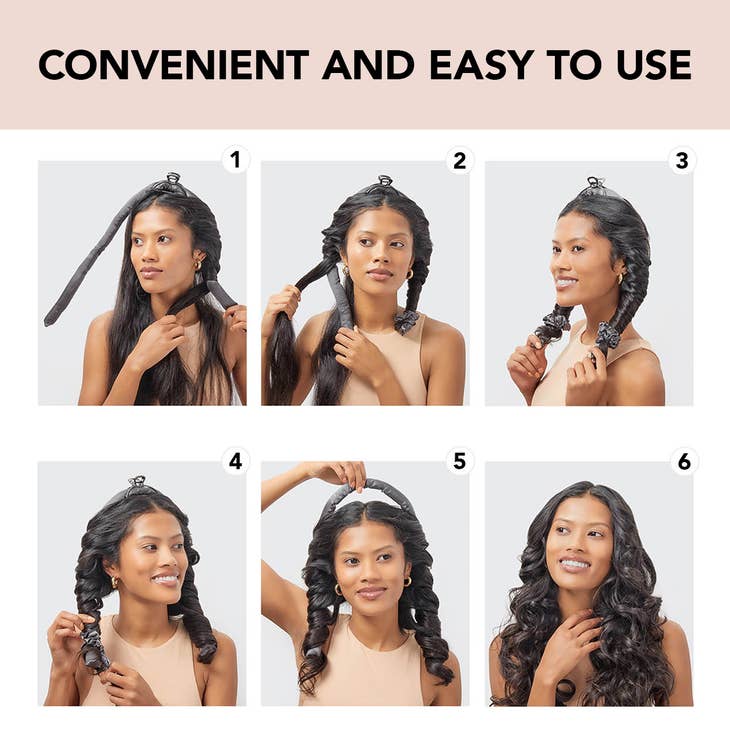 CONVENIENT AND EASY TO USE

1

2

3

4

5

6